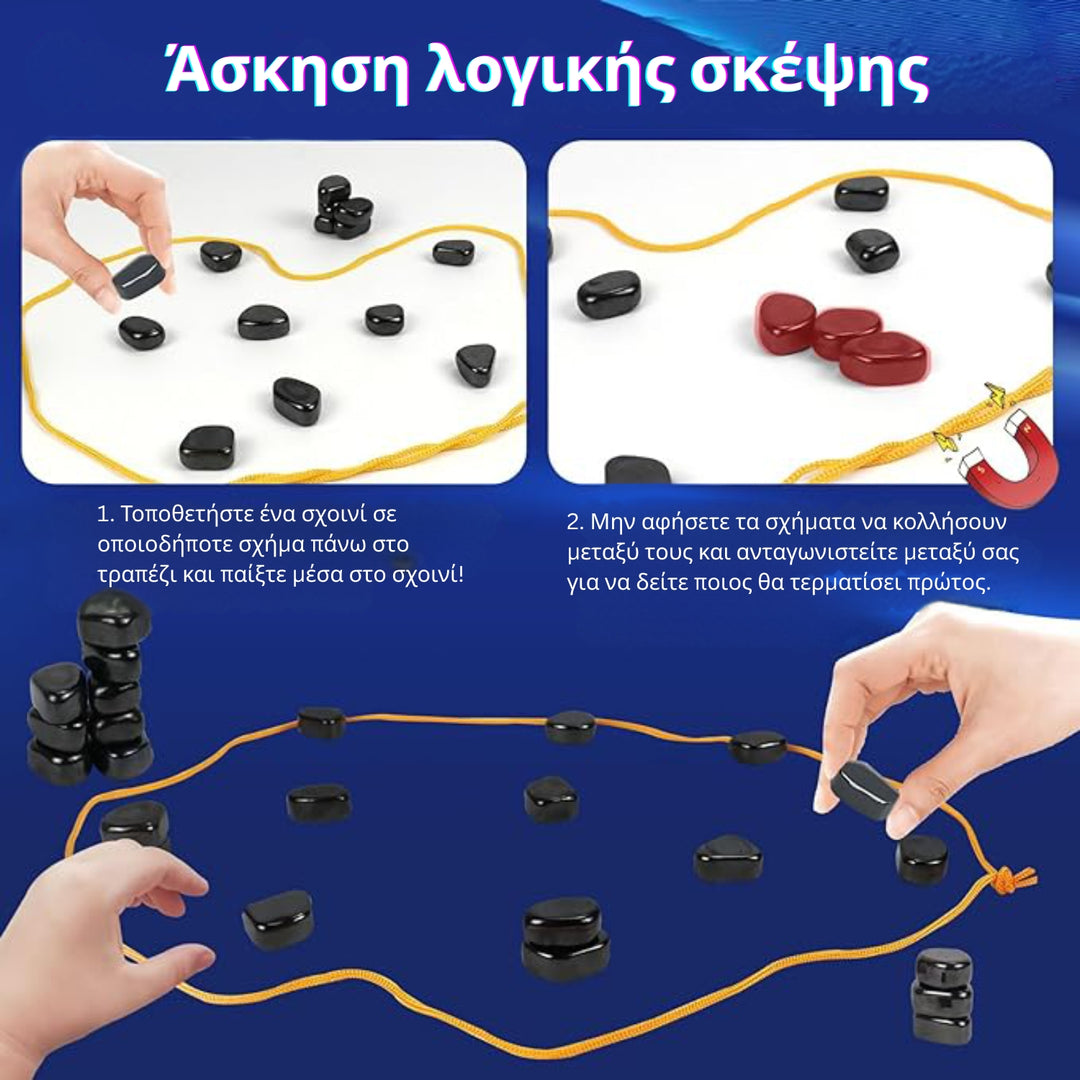 Άσκηση λογικής σκέψης

1. Τοποθετήστε ένα σχοινί σε οποιοδήποτε σχήμα πάνω στο τραπέζι και παίξτε μέσα στο σχοινί!

2. Μην αφήσετε τα σχήματα να κολλήσουν μεταξύ τους και ανταγωνιστείτε μεταξύ σας για να δείτε ποιος θα τερματίσει πρώτος.